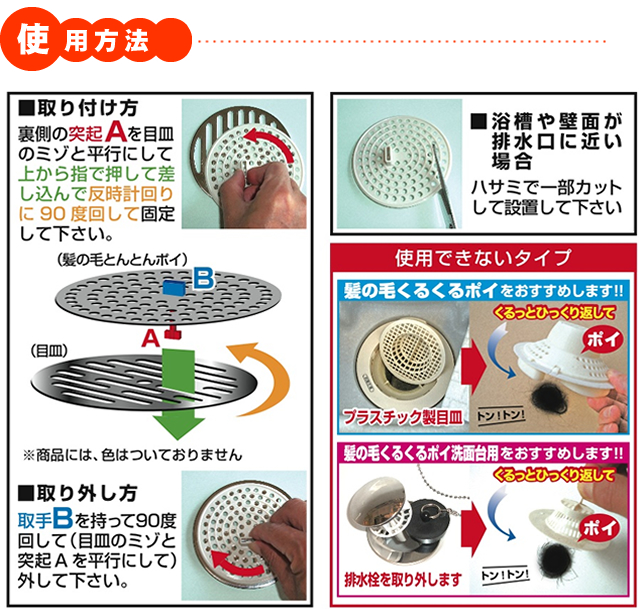 使用方法

■取り付け方
裏側の突起Aを目皿のミゾと平行にして上から指で押して差し込んで反時計回りに90度回して固定して下さい。

(髪の毛とんとんポイ)
B
A
(目皿)

※商品には、色はついておりません

■取り外し方
取手Bを持って90度回して(目皿のミゾと突起Aを平行にして)外して下さい。

■浴槽や壁面が排水口に近い場合
ハサミで一部カットして設置して下さい

使用できないタイプ

髪の毛くるくるポイをおすすめします!!
くるっとひっくり返して
ポイ
プラスチック製目皿
トン!トン!

髪の毛くるくるポイ洗面台用をおすすめします!!
くるっとひっくり返して
ポイ
排水栓を取り外します
トン!トン!